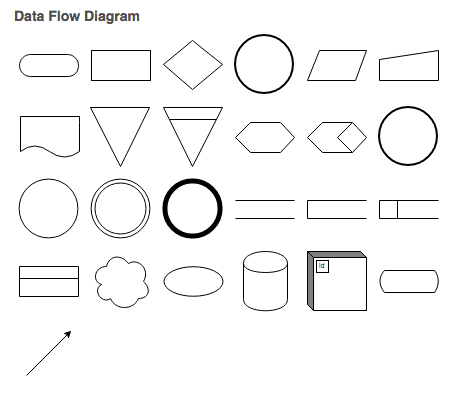 Data Flow Diagram

Id